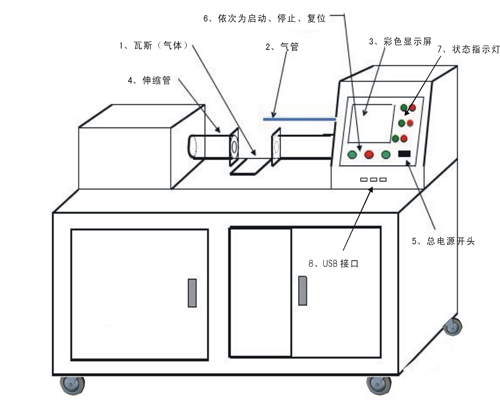 6、依次为启动、停止、复位

1、瓦斯（气体）

2、气管

3、彩色显示屏

7、状态指示灯

4、伸缩管

5、总电源开头

8、USB 接口